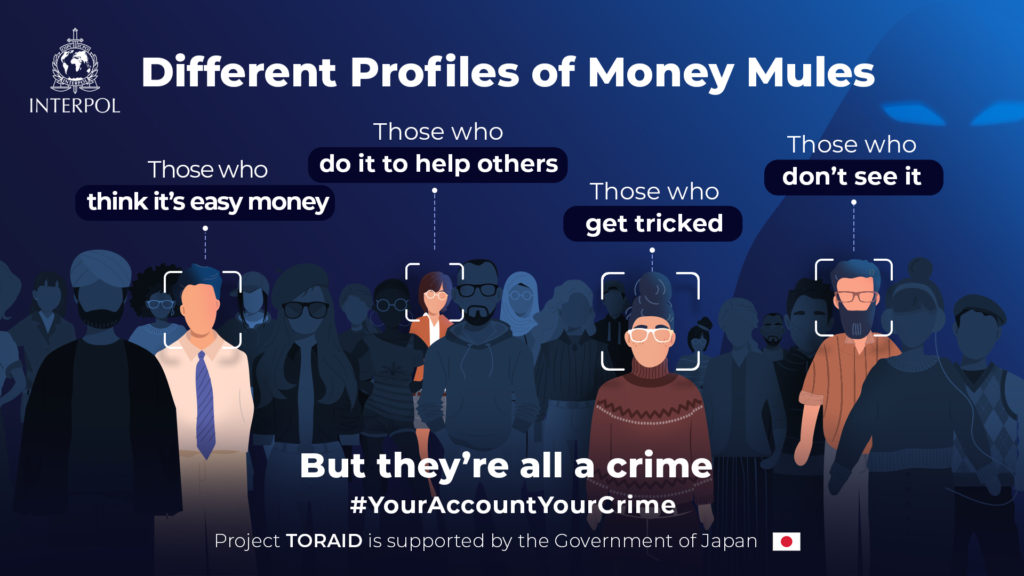 INTERPOL

Different Profiles of Money Mules

Those who think it's easy money

Those who do it to help others

Those who get tricked

Those who don't see it

But they're all a crime

#YourAccountYourCrime

Project TORAID is supported by the Government of Japan