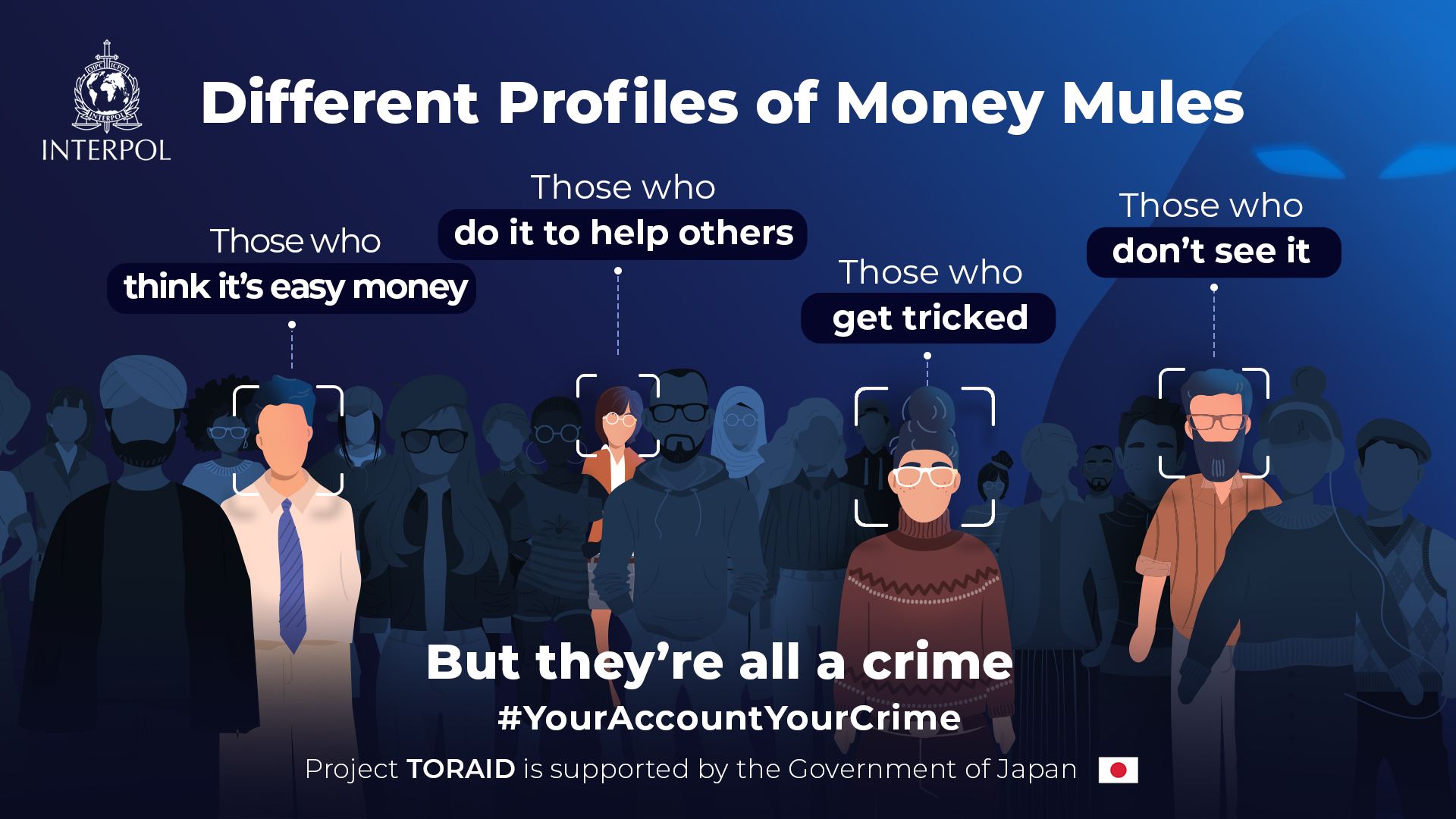 OIPC ICPO INTERPOL

INTERPOL

Different Profiles of Money Mules

Those who
think it's easy money

Those who
do it to help others

Those who
get tricked

Those who
don't see it

But they're all a crime

#YourAccountYourCrime

Project TORAID is supported by the Government of Japan